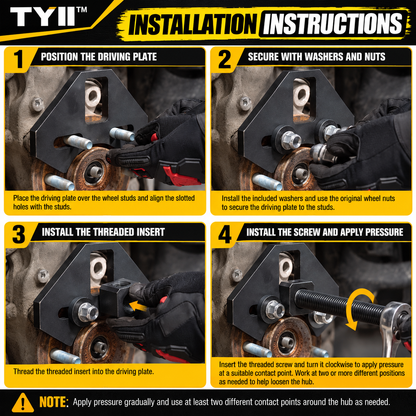 TYII™

INSTALLATION INSTRUCTIONS

1 POSITION THE DRIVING PLATE

Place the driving plate over the wheel studs and align the slotted holes with the studs.

2 SECURE WITH WASHERS AND NUTS

Install the included washers and use the original wheel nuts to secure the driving plate to the studs.

3 INSTALL THE THREADED INSERT

Thread the threaded insert into the driving plate.

4 INSTALL THE SCREW AND APPLY PRESSURE

Insert the threaded screw and turn it clockwise to apply pressure at a suitable contact point. Work at two or more different positions as needed to help loosen the hub.

NOTE: Apply pressure gradually and use at least two different contact points around the hub as needed.