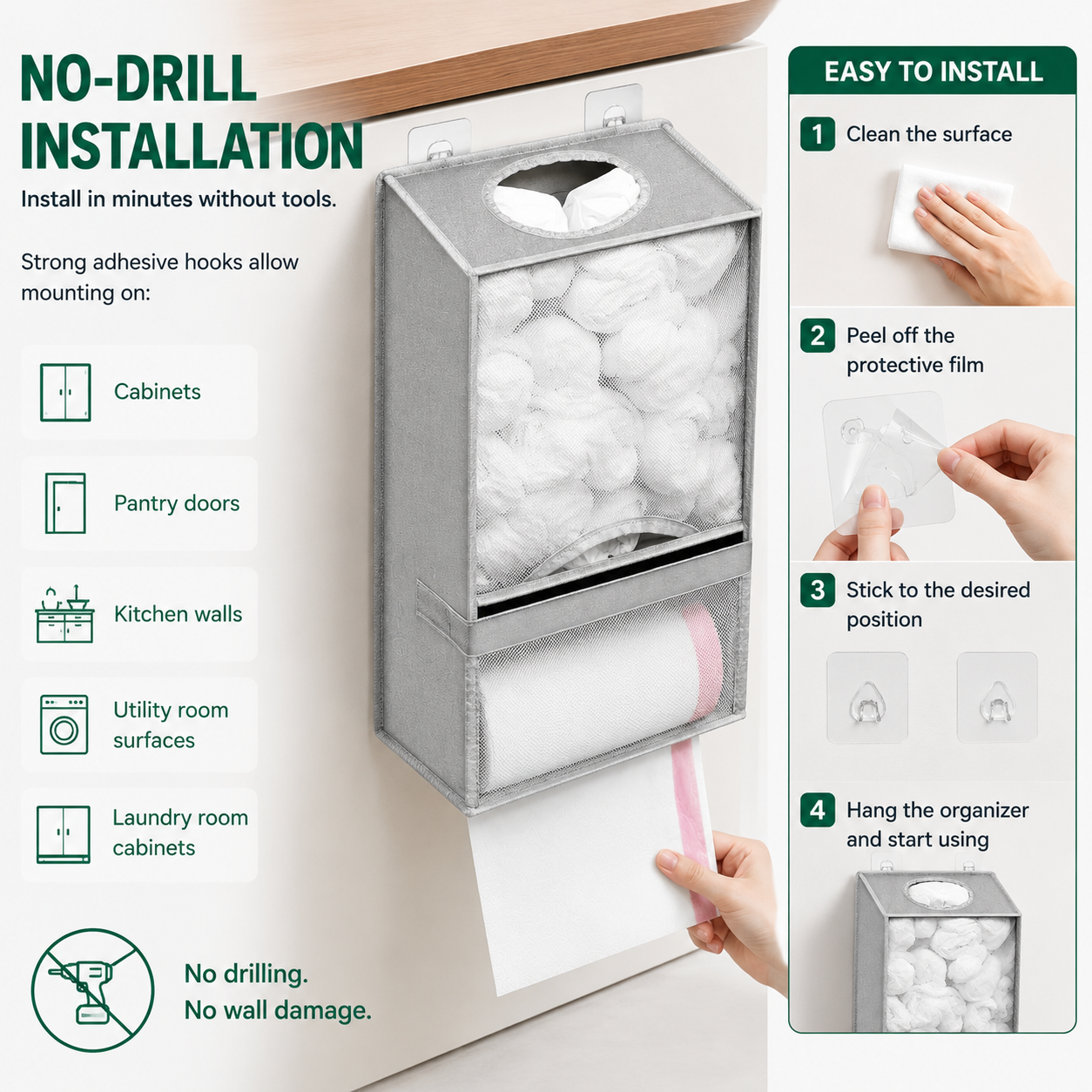 NO-DRILL INSTALLATION

Install in minutes without tools.

Strong adhesive hooks allow mounting on:

Cabinets

Pantry doors

Kitchen walls

Utility room surfaces

Laundry room cabinets

No drilling.
No wall damage.

EASY TO INSTALL

1 Clean the surface

2 Peel off the protective film

3 Stick to the desired position

4 Hang the organizer and start using