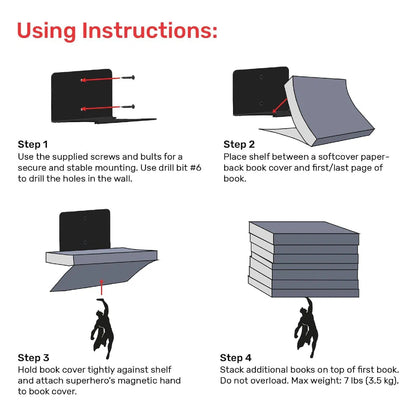 Using Instructions:

Step 1
Use the supplied screws and bults for a secure and stable mounting. Use drill bit #6 to drill the holes in the wall.

Step 2
Place shelf between a softcover paperback book cover and first/last page of book.

Step 3
Hold book cover tightly against shelf and attach superhero's magnetic hand to book cover.

Step 4
Stack additional books on top of first book. Do not overload. Max weight: 7 lbs (3.5 kg).